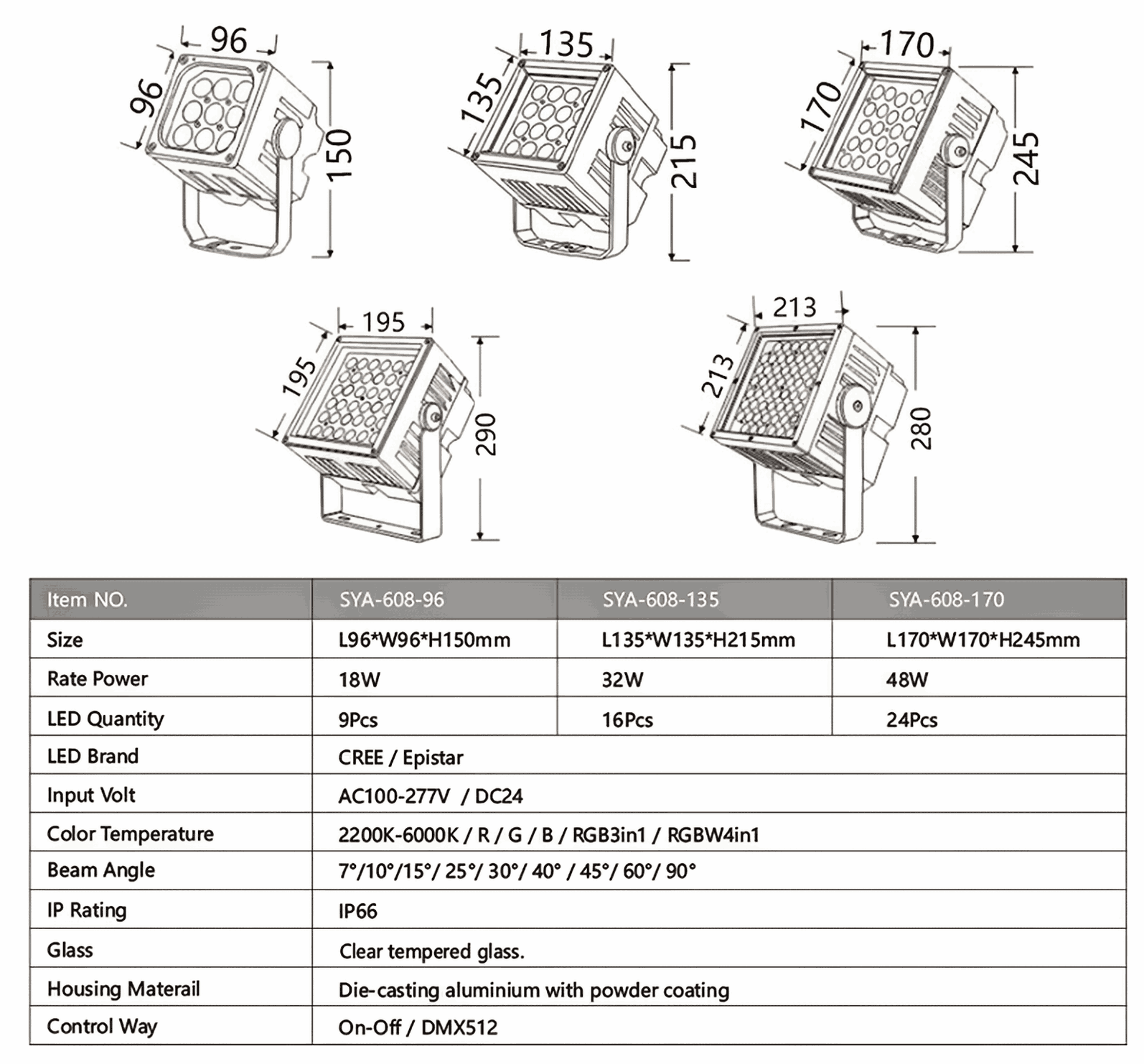 96
96
150

135
135
215

170
170
245

195
195
290

213
213
280

| Item NO. | SYA-608-96 | SYA-608-135 | SYA-608-170 |
|---|---|---|---|
| Size | L96*W96*H150mm | L135*W135*H215mm | L170*W170*H245mm |
| Rate Power | 18W | 32W | 48W |
| LED Quantity | 9Pcs | 16Pcs | 24Pcs |
| LED Brand | CREE / Epistar | | |
| Input Volt | AC100-277V / DC24 | | |
| Color Temperature | 2200K-6000K / R / G / B / RGB3in1 / RGBW4in1 | | |
| Beam Angle | 7°/10°/15°/ 25°/ 30°/ 40° / 45°/ 60°/ 90° | | |
| IP Rating | IP66 | | |
| Glass | Clear tempered glass. | | |
| Housing Materail | Die-casting aluminium with powder coating | | |
| Control Way | On-Off / DMX512 | | |