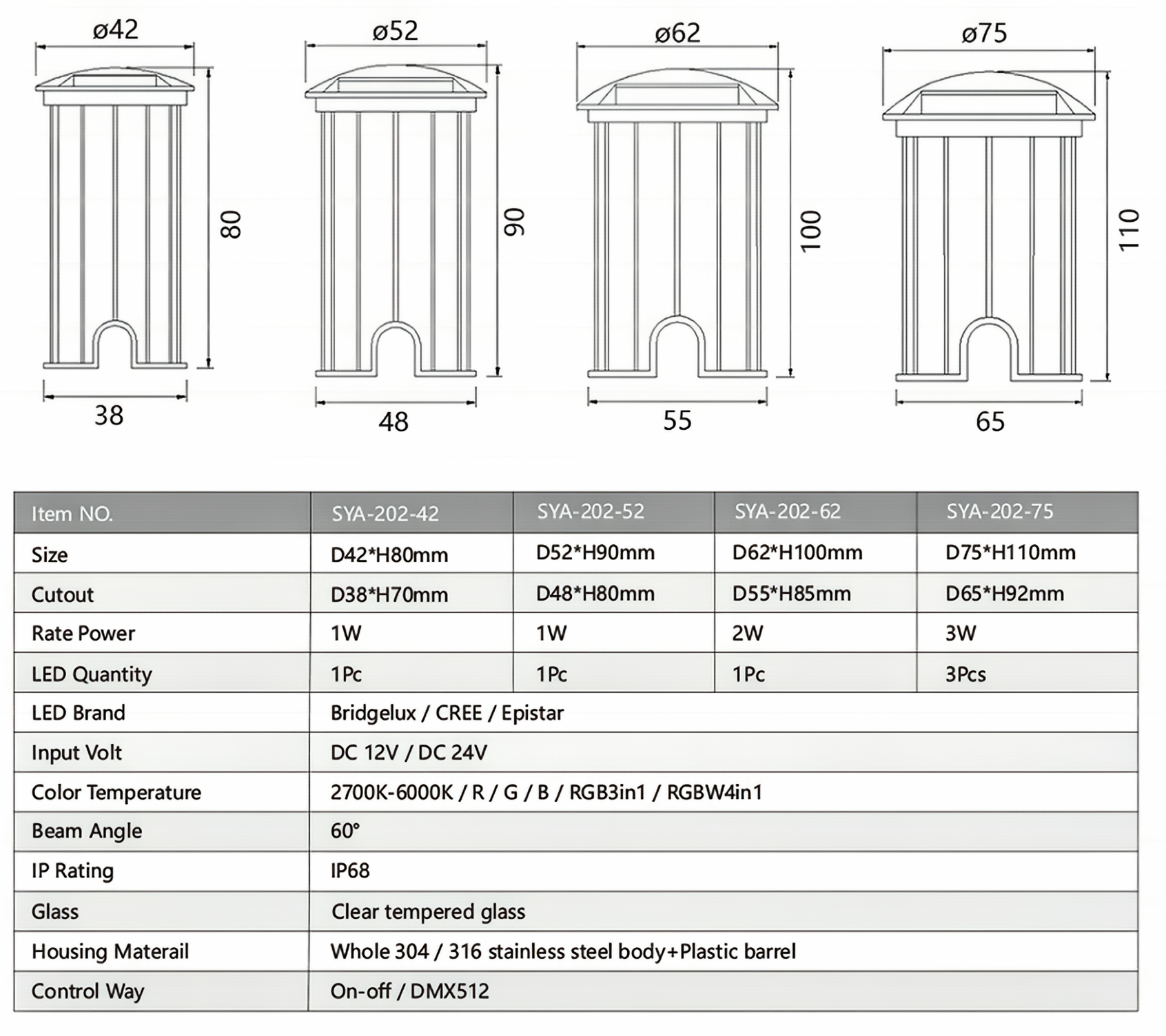 ø42
80
38

ø52
90
48

ø62
100
55

ø75
110
65

| Item NO. | SYA-202-42 | SYA-202-52 | SYA-202-62 | SYA-202-75 |
|---|---|---|---|---|
| Size | D42*H80mm | D52*H90mm | D62*H100mm | D75*H110mm |
| Cutout | D38*H70mm | D48*H80mm | D55*H85mm | D65*H92mm |
| Rate Power | 1W | 1W | 2W | 3W |
| LED Quantity | 1Pc | 1Pc | 1Pc | 3Pcs |
| LED Brand | Bridgelux / CREE / Epistar | | | |
| Input Volt | DC 12V / DC 24V | | | |
| Color Temperature | 2700K-6000K / R / G / B / RGB3in1 / RGBW4in1 | | | |
| Beam Angle | 60° | | | |
| IP Rating | IP68 | | | |
| Glass | Clear tempered glass | | | |
| Housing Materail | Whole 304 / 316 stainless steel body+Plastic barrel | | | |
| Control Way | On-off / DMX512 | | | |